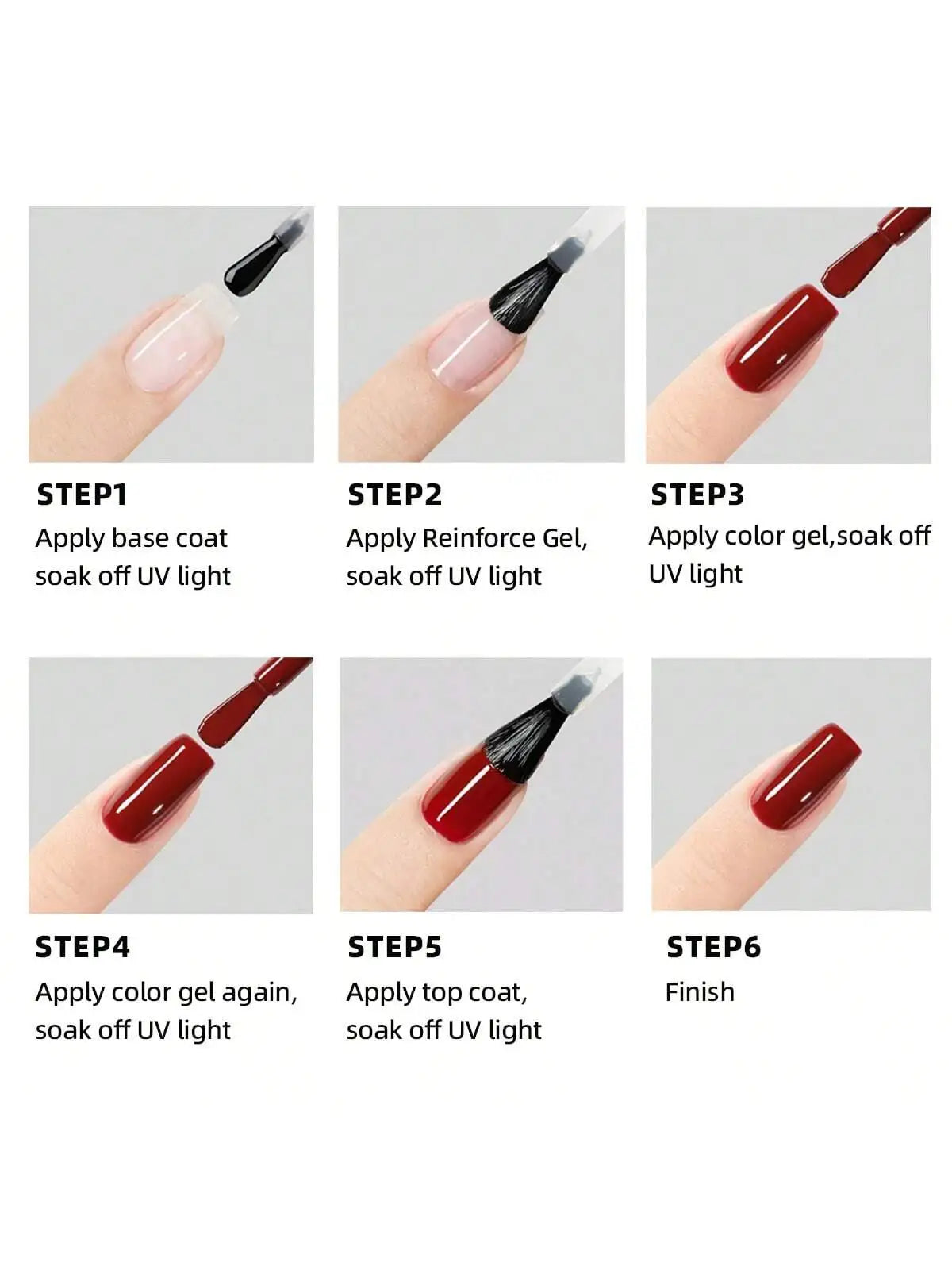 STEP1
Apply base coat soak off UV light

STEP2
Apply Reinforce Gel, soak off UV light

STEP3
Apply color gel,soak off UV light

STEP4
Apply color gel again, soak off UV light

STEP5
Apply top coat, soak off UV light

STEP6
Finish