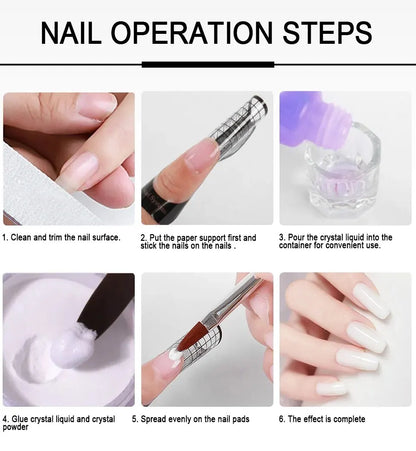 NAIL OPERATION STEPS

1. Clean and trim the nail surface.

2. Put the paper support first and stick the nails on the nails .

3. Pour the crystal liquid into the container for convenient use.

4. Glue crystal liquid and crystal powder

5. Spread evenly on the nail pads

6. The effect is complete